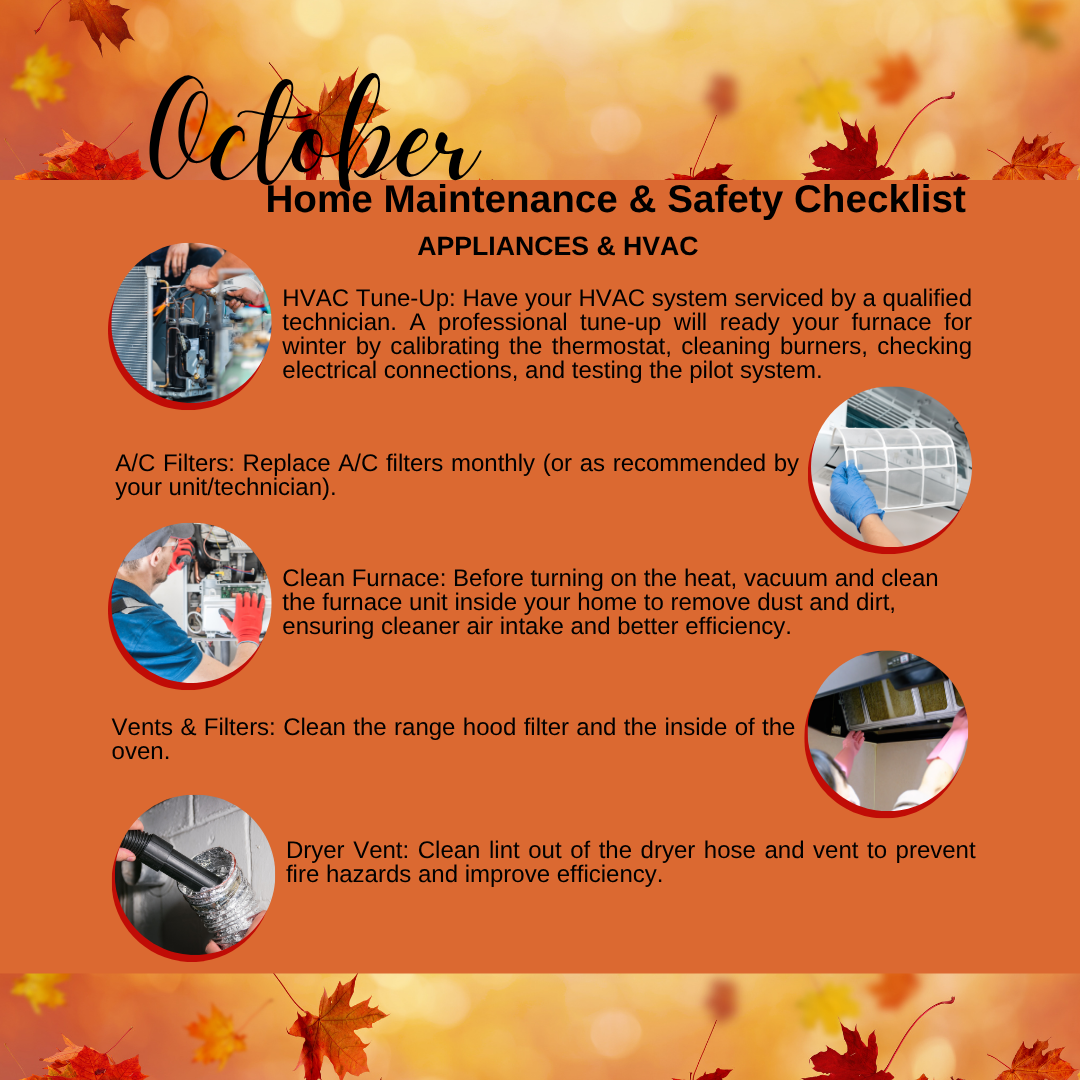 October
Home Maintenance & Safety Checklist
APPLIANCES & HVAC

HVAC Tune-Up: Have your HVAC system serviced by a qualified technician. A professional tune-up will ready your furnace for winter by calibrating the thermostat, cleaning burners, checking electrical connections, and testing the pilot system.

A/C Filters: Replace A/C filters monthly (or as recommended by your unit/technician).

Clean Furnace: Before turning on the heat, vacuum and clean the furnace unit inside your home to remove dust and dirt, ensuring cleaner air intake and better efficiency.

Vents & Filters: Clean the range hood filter and the inside of the oven.

Dryer Vent: Clean lint out of the dryer hose and vent to prevent fire hazards and improve efficiency.