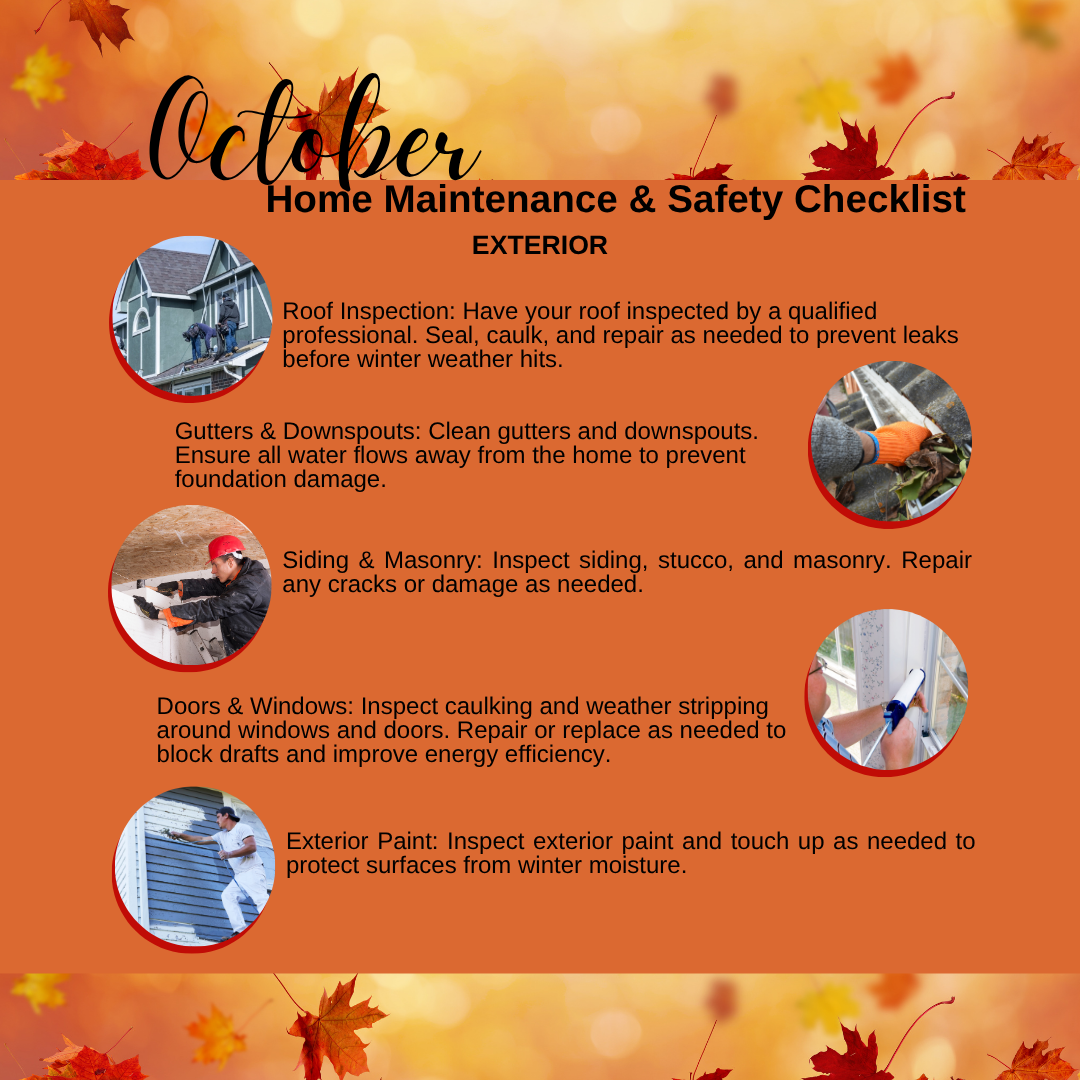 October

Home Maintenance & Safety Checklist

EXTERIOR

Roof Inspection: Have your roof inspected by a qualified professional. Seal, caulk, and repair as needed to prevent leaks before winter weather hits.

Gutters & Downspouts: Clean gutters and downspouts. Ensure all water flows away from the home to prevent foundation damage.

Siding & Masonry: Inspect siding, stucco, and masonry. Repair any cracks or damage as needed.

Doors & Windows: Inspect caulking and weather stripping around windows and doors. Repair or replace as needed to block drafts and improve energy efficiency.

Exterior Paint: Inspect exterior paint and touch up as needed to protect surfaces from winter moisture.