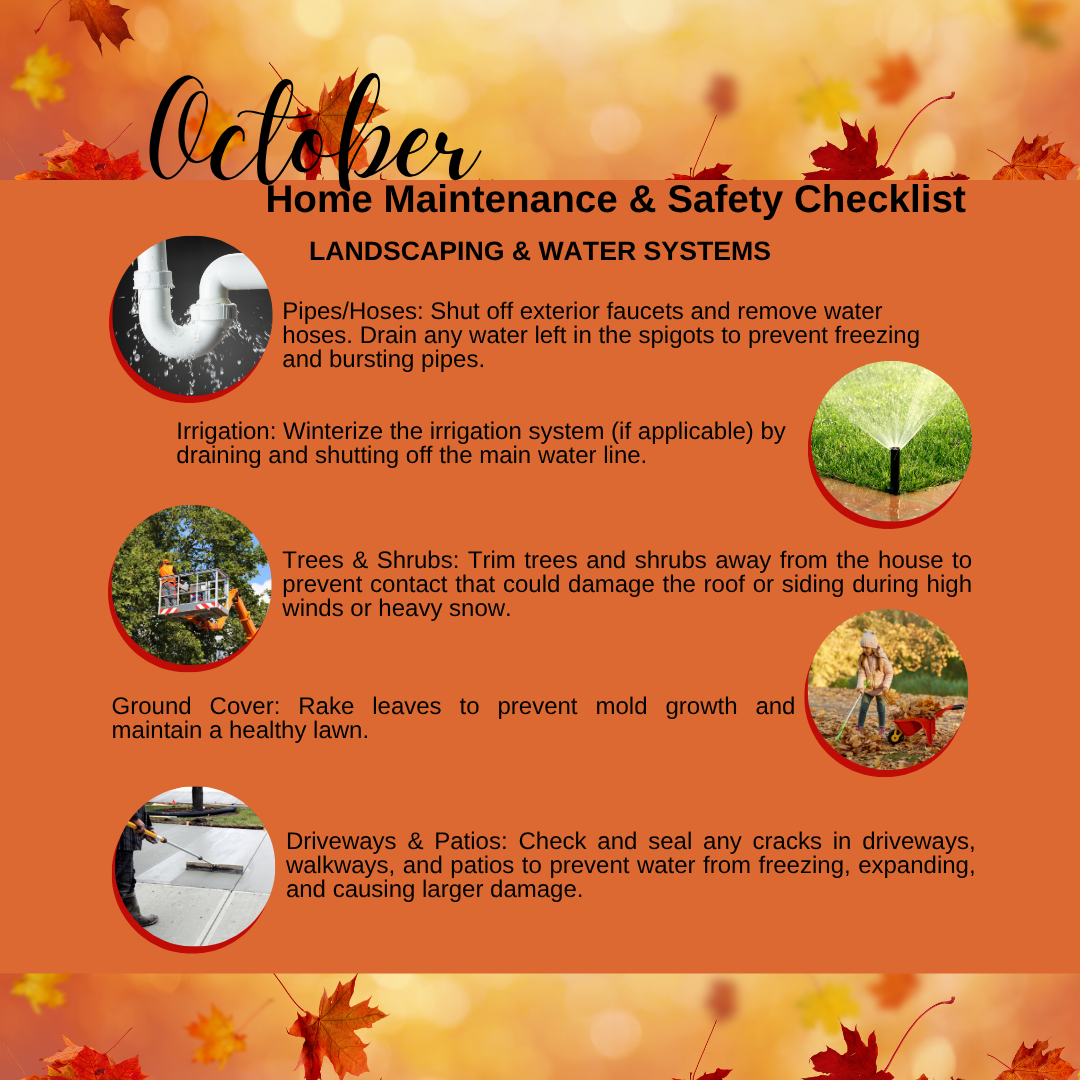 October
Home Maintenance & Safety Checklist

LANDSCAPING & WATER SYSTEMS

Pipes/Hoses: Shut off exterior faucets and remove water hoses. Drain any water left in the spigots to prevent freezing and bursting pipes.

Irrigation: Winterize the irrigation system (if applicable) by draining and shutting off the main water line.

Trees & Shrubs: Trim trees and shrubs away from the house to prevent contact that could damage the roof or siding during high winds or heavy snow.

Ground Cover: Rake leaves to prevent mold growth and maintain a healthy lawn.

Driveways & Patios: Check and seal any cracks in driveways, walkways, and patios to prevent water from freezing, expanding, and causing larger damage.